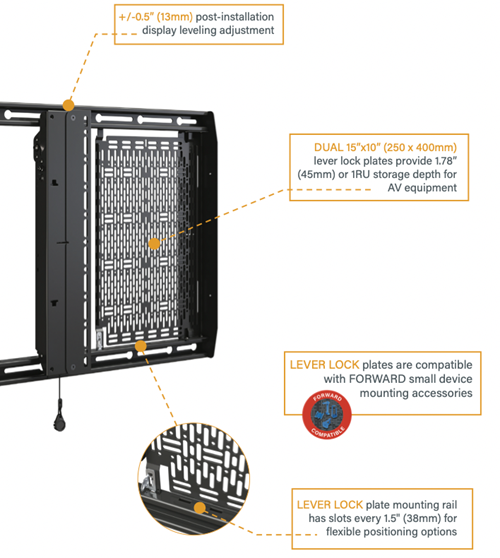 +/-0.5" (13mm) post-installation display leveling adjustment

DUAL 15"x10" (250 x 400mm) lever lock plates provide 1.78" (45mm) or 1RU storage depth for AV equipment

LEVER LOCK plates are compatible with FORWARD small device mounting accessories

FORWARD COMPATIBLE

LEVER LOCK plate mounting rail has slots every 1.5" (38mm) for flexible positioning options